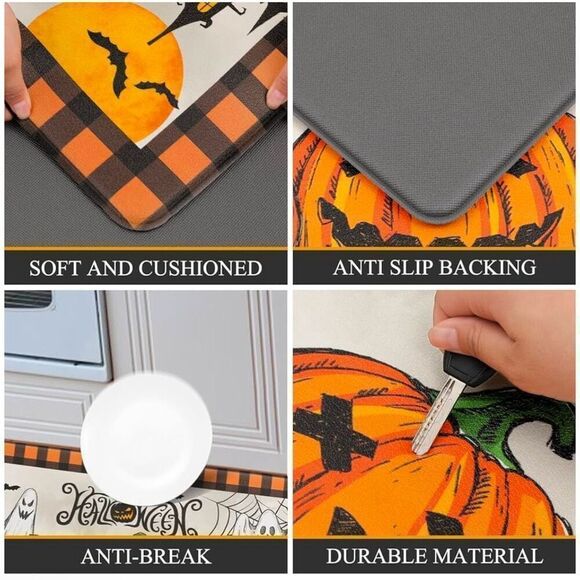 SOFT AND CUSHIONED

ANTI SLIP BACKING

HALLOWEEN

ANTI-BREAK

DURABLE MATERIAL